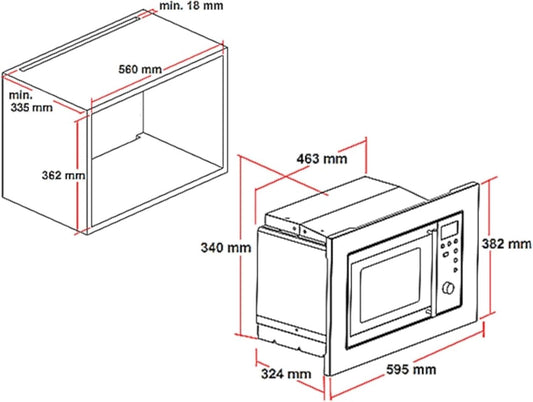 min. 18 mm
560 mm
min.
335 mm
362 mm
463 mm
340 mm
382 mm
324 mm
595 mm